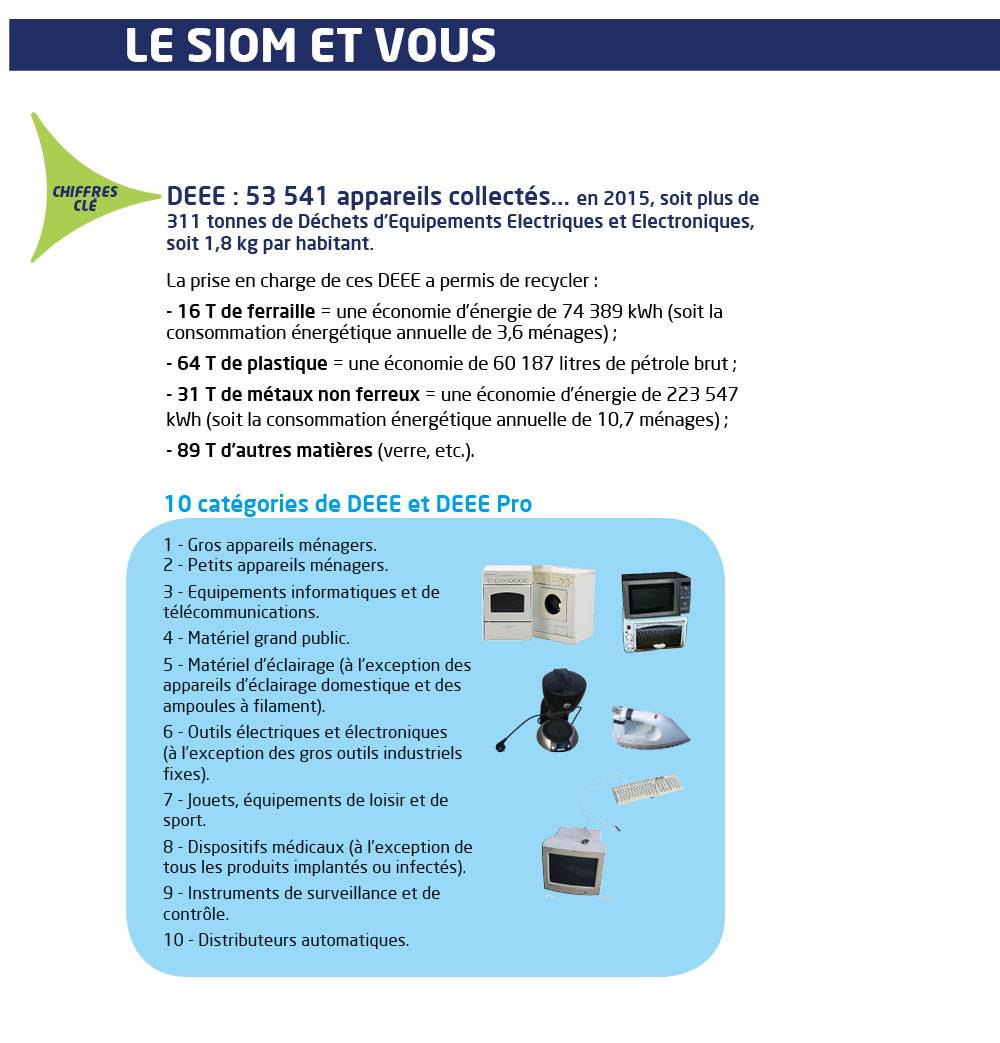 LE SIOM ET VOUS

CHIFFRES CLÉ

DEEE : 53 541 appareils collectés... en 2015, soit plus de 311 tonnes de Déchets d'Equipements Electriques et Electroniques, soit 1,8 kg par habitant.

La prise en charge de ces DEEE a permis de recycler :

- 16 T de ferraille = une économie d'énergie de 74 389 kWh (soit la consommation énergétique annuelle de 3,6 ménages) ;

- 64 T de plastique = une économie de 60 187 litres de pétrole brut ;

- 31 T de métaux non ferreux = une économie d'énergie de 223 547 kWh (soit la consommation énergétique annuelle de 10,7 ménages) ;

- 89 T d'autres matières (verre, etc.).

10 catégories de DEEE et DEEE Pro

1 - Gros appareils ménagers.
2 - Petits appareils ménagers.

3 - Equipements informatiques et de télécommunications.

4 - Matériel grand public.

5 - Matériel d'éclairage (à l'exception des appareils d'éclairage domestique et des ampoules à filament).

6 - Outils électriques et électroniques (à l'exception des gros outils industriels fixes).

7 - Jouets, équipements de loisir et de sport.

8 - Dispositifs médicaux (à l'exception de tous les produits implantés ou infectés).

9 - Instruments de surveillance et de contrôle.

10 - Distributeurs automatiques.